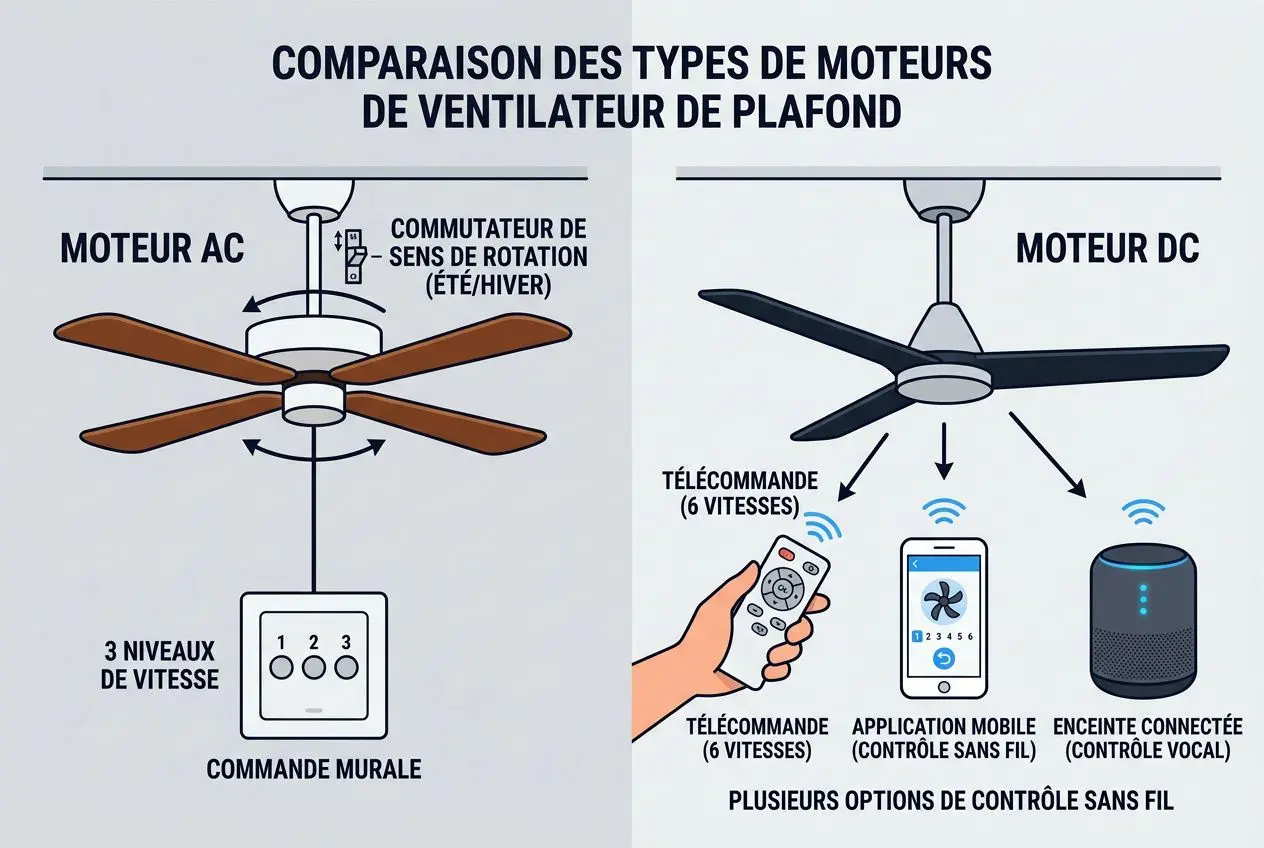 COMPARAISON DES TYPES DE MOTEURS DE VENTILATEUR DE PLAFOND

MOTEUR AC

COMMUTATEUR DE SENS DE ROTATION (ÉTÉ/HIVER)

3 NIVEAUX DE VITESSE

1 2 3

COMMANDE MURALE

MOTEUR DC

TÉLÉCOMMANDE (6 VITESSES)

1 2 3 4 5 6

TÉLÉCOMMANDE (6 VITESSES)

APPLICATION MOBILE (CONTRÔLE SANS FIL)

ENCEINTE CONNECTÉE (CONTRÔLE VOCAL)

PLUSIEURS OPTIONS DE CONTRÔLE SANS FIL