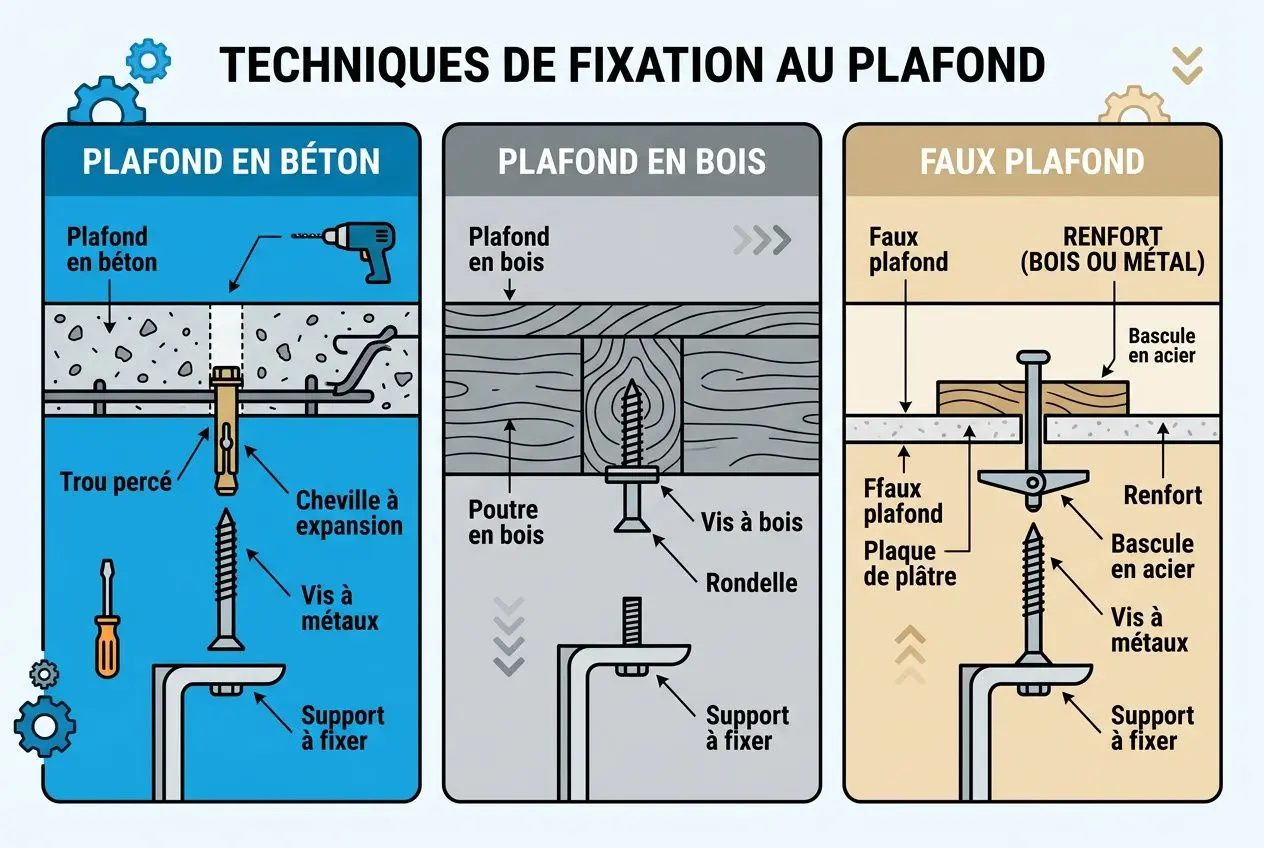 TECHNIQUES DE FIXATION AU PLAFOND

PLAFOND EN BÉTON

Plafond en béton

Trou percé

Cheville à expansion

Vis à métaux

Support à fixer

PLAFOND EN BOIS

Plafond en bois

Poutre en bois

Vis à bois

Rondelle

Support à fixer

FAUX PLAFOND

Faux plafond

RENFORT (BOIS OU MÉTAL)

Bascule en acier

Ffaux plafond

Plaque de plâtre

Renfort

Bascule en acier

Vis à métaux

Support à fixer